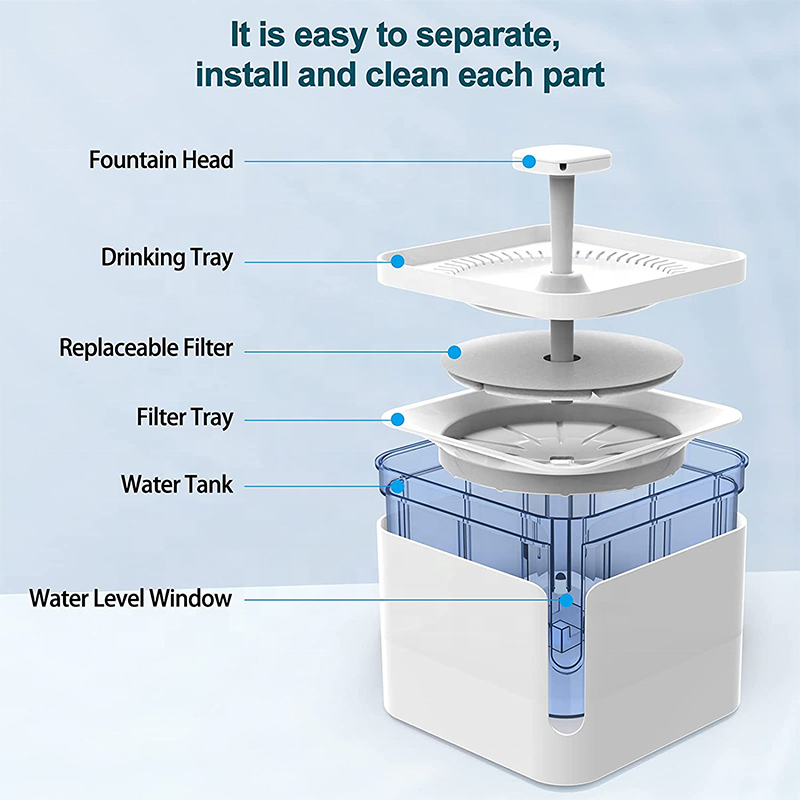 It is easy to separate, install and clean each part

Fountain Head

Drinking Tray

Replaceable Filter

Filter Tray

Water Tank

Water Level Window